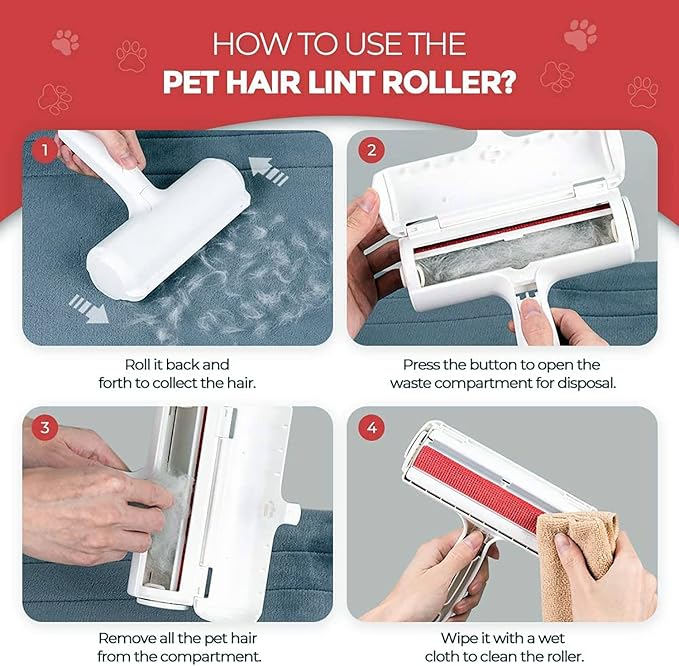 HOW TO USE THE
PET HAIR LINT ROLLER?

1

Roll it back and forth to collect the hair.

2

Press the button to open the waste compartment for disposal.

3

Remove all the pet hair from the compartment.

4

Wipe it with a wet cloth to clean the roller.